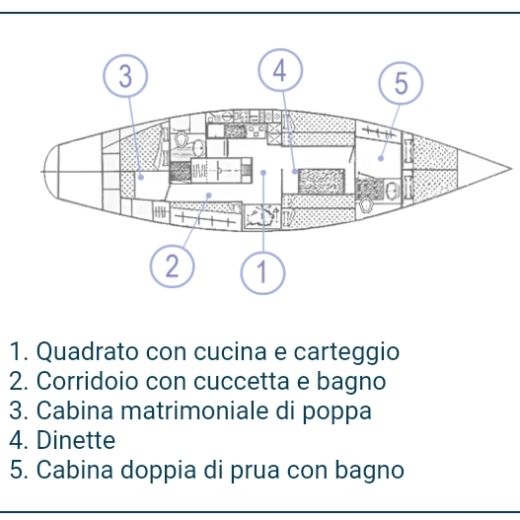 3

4

5

2

1

1. Quadrato con cucina e carteggio
2. Corridoio con cuccetta e bagno
3. Cabina matrimoniale di poppa
4. Dinette
5. Cabina doppia di prua con bagno